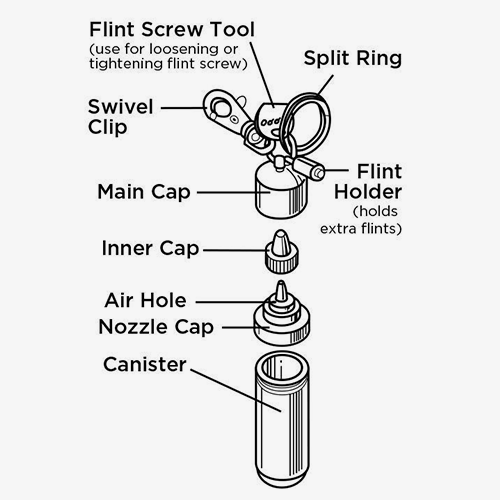 Flint Screw Tool
(use for loosening or tightening flint screw)

Split Ring

Swivel Clip

Flint Holder
(holds extra flints)

Main Cap

Inner Cap

Air Hole

Nozzle Cap

Canister